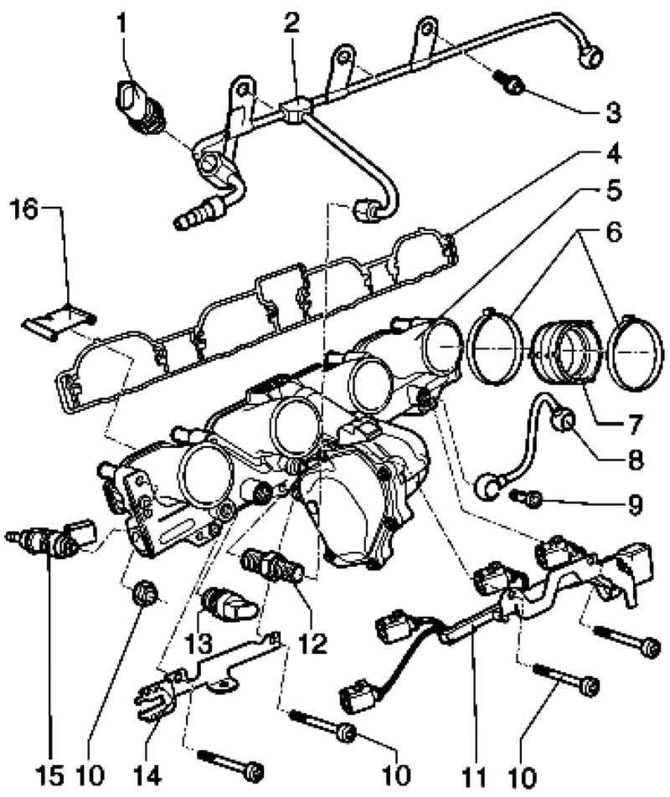 1
2
3
4
5
6
16
7
8
9
13
12
15
10
14
10
11
10