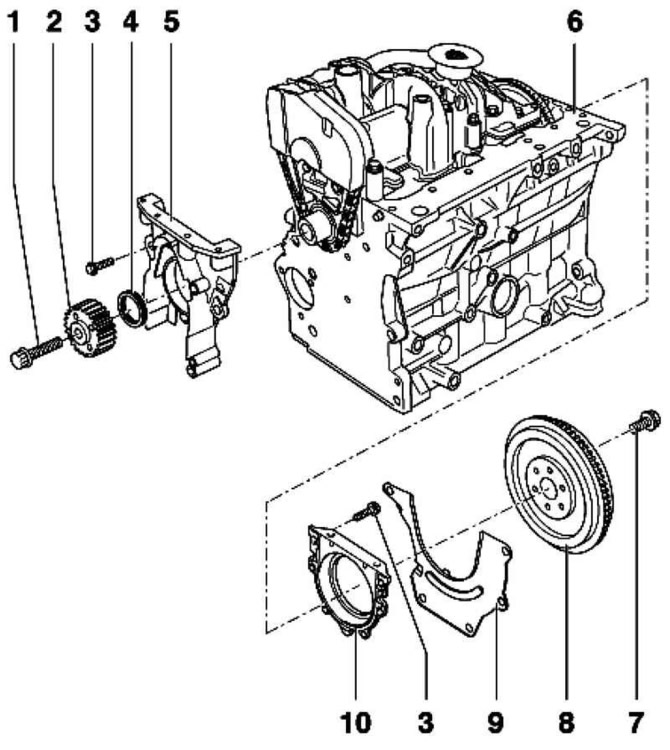 1 2 3 4 5

6

10 3 9 8 7