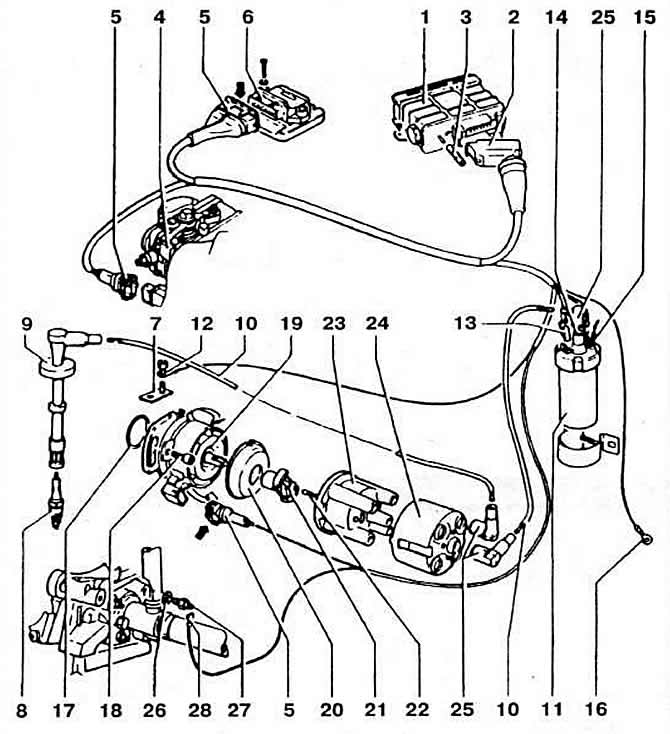 5 4 5 6 1 3 2 14 25 15

9 7 12 10 19 23 24 13

8 17 18 26 28 27 5 20 21 22 25 10 11 16