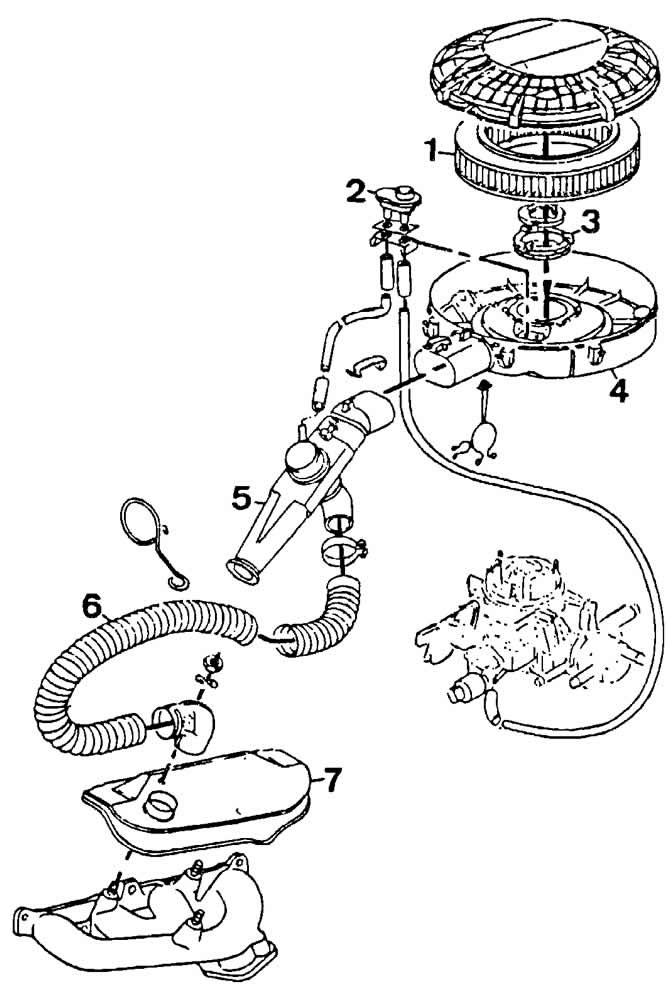 1
2
3
4
5
6
7