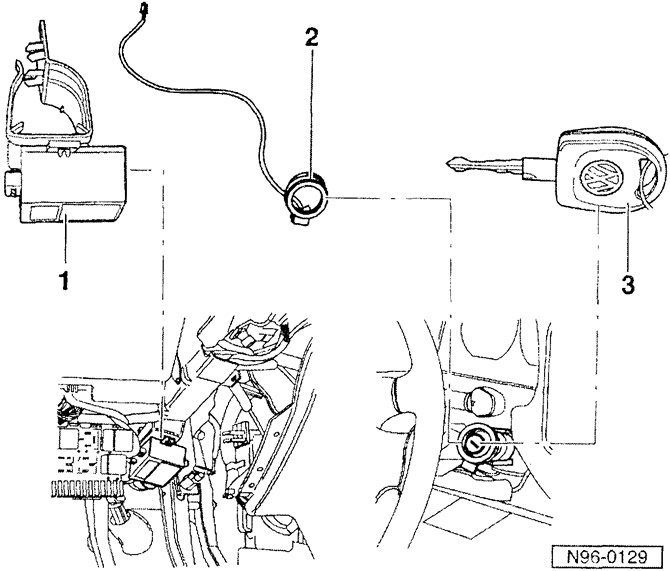 2

1

3

N96-0129