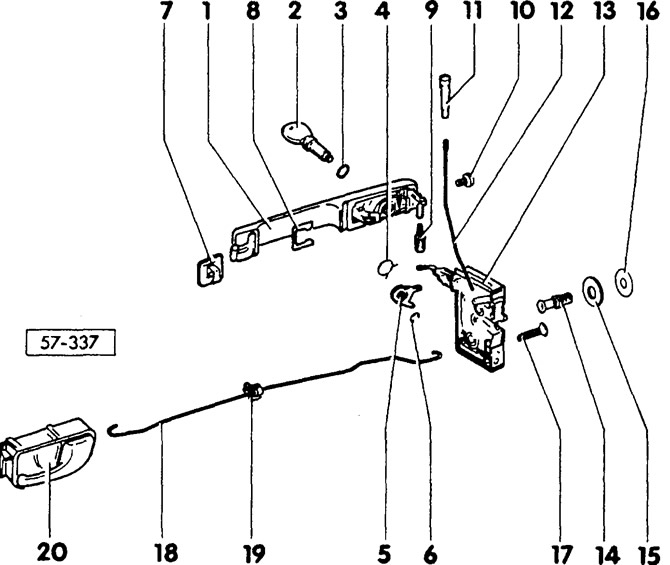 7 1 8 2 3 4 9 11 10 12 13 16

57-337

20 18 19 5 6 17 14 15