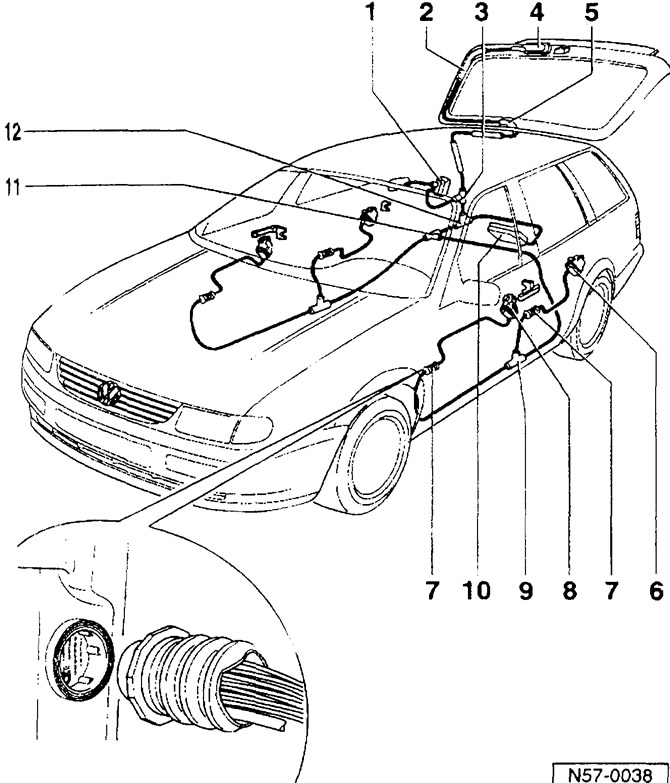 1
2
3
4
5
12
11
7
10
9
8
7
6
N57-0038