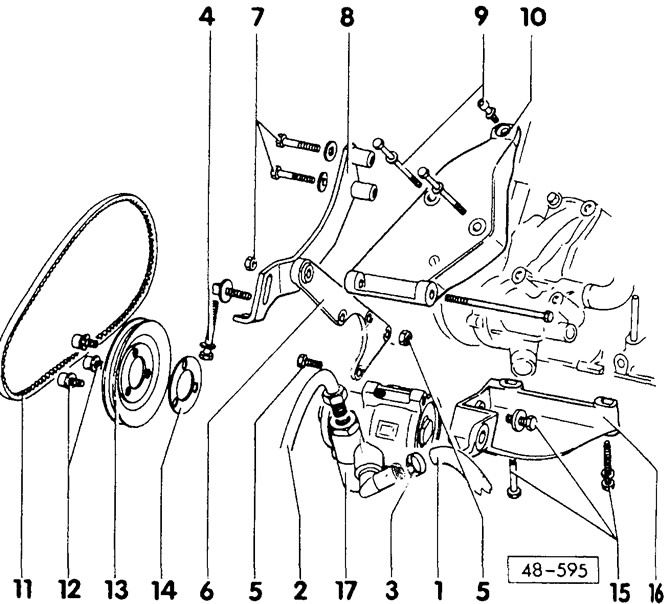 4 7 8 9 10

11 12 13 14 6 5 2 17 3 1 5 15 16

48-595