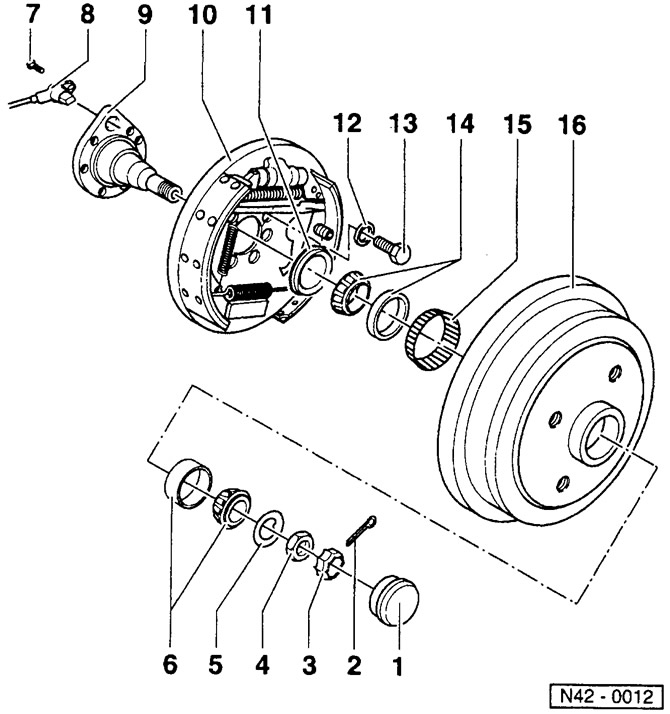 7 8 9 10 11
12 13 14 15 16
6 5 4 3 2 1
N42 - 0012