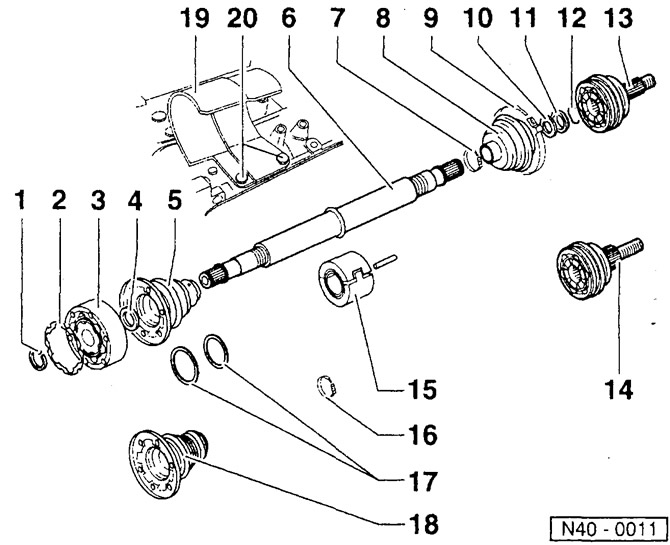 19 20 6 7 8 9 10 11 12 13

1 2 3 4 5

15

14

16

17

18

N40 - 0011