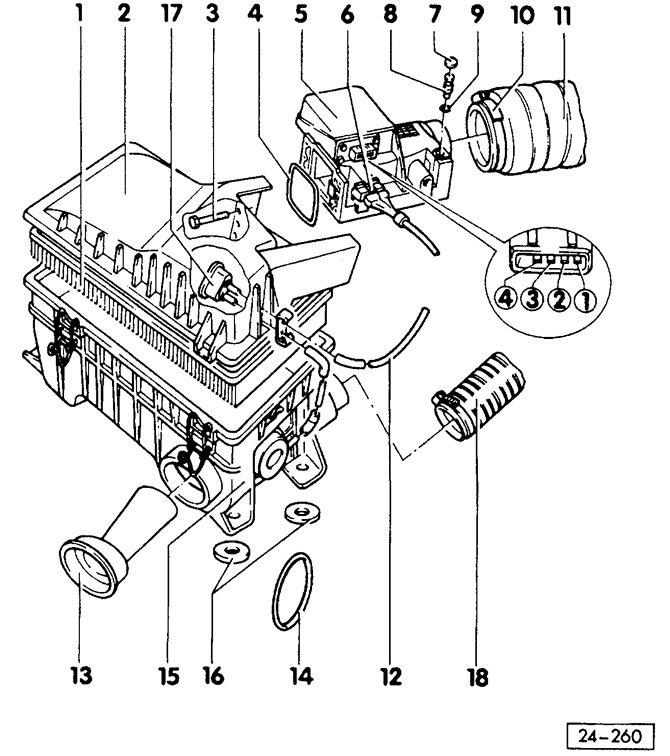 1 2 17 3 4 5 6 8 7 9 10 11

4 3 2 1

13 15 16 14 12 18

24-260