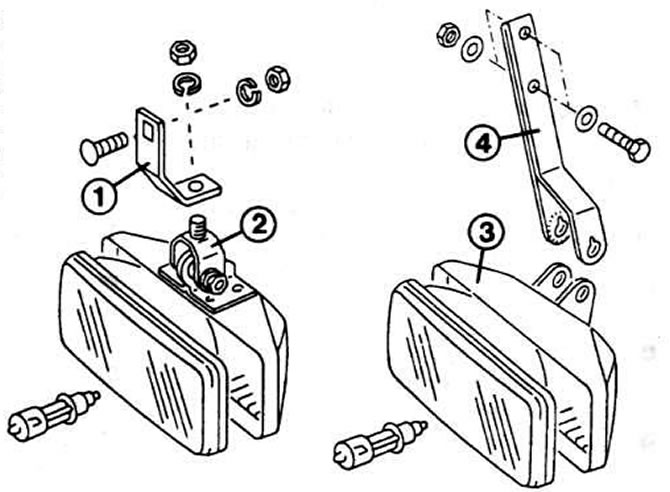 1
2
4
3