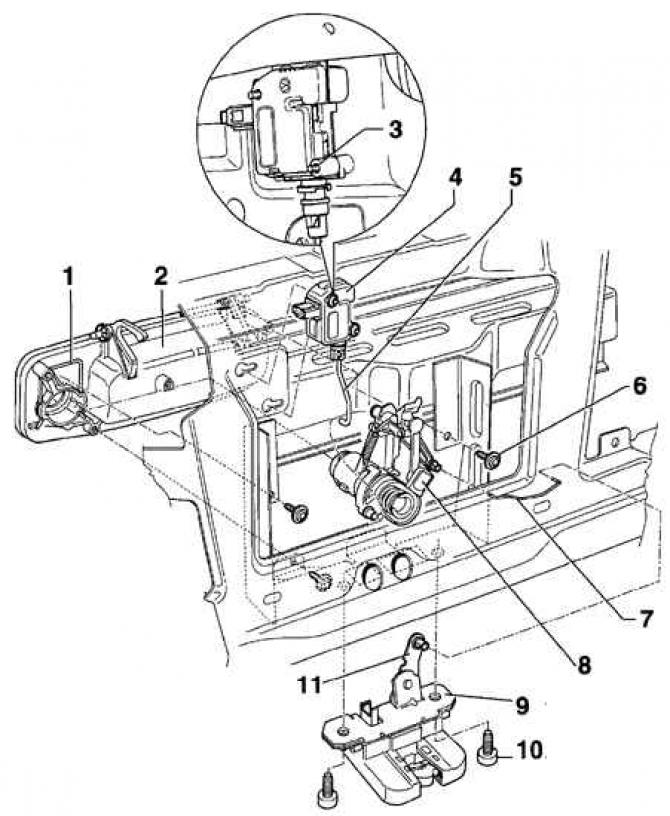 3
4
5
1
2
6
7
8
11
9
10