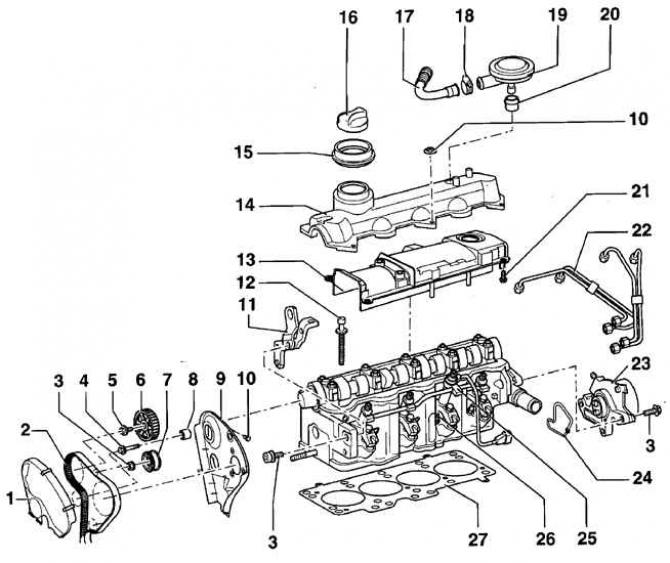 16
17
18
19
20
10
15
14
21
22
13
12
11
23
3
4
5
6
7
8
9
10
2
1
3
24
3
27
26
25