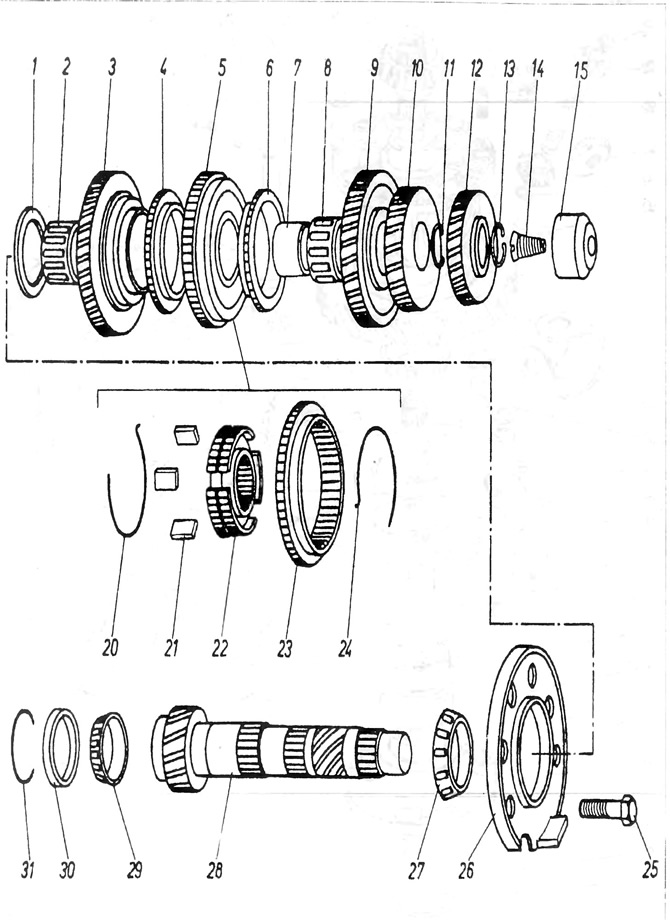 1 2 3 4 5 6 7 8 9 10 11 12 13 14 15

20 21 22 23 24

31 30 29 28 27 26 25