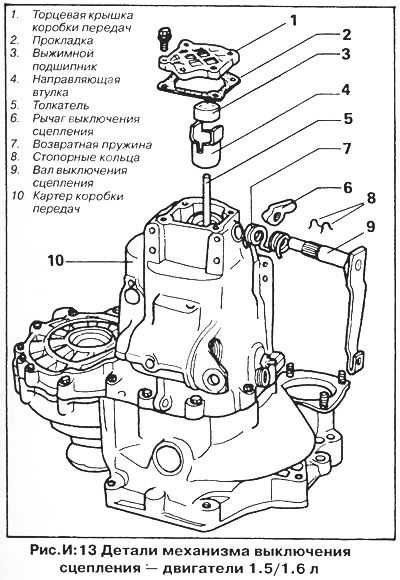 1. Торцевая крышка коробки передач
2. Прокладка
3. Выжимной подшипник
4. Направляющая втулка
5. Толкатель
6. Рычаг выключения сцепления
7. Возвратная пружина
8. Стопорные кольца
9. Вал выключения сцепления
10 Картер коробки передач

1
2
3
4
5
7
6
8
9
10

Рис.И:13 Детали механизма выключения сцепления — двигатели 1.5/1.6 л