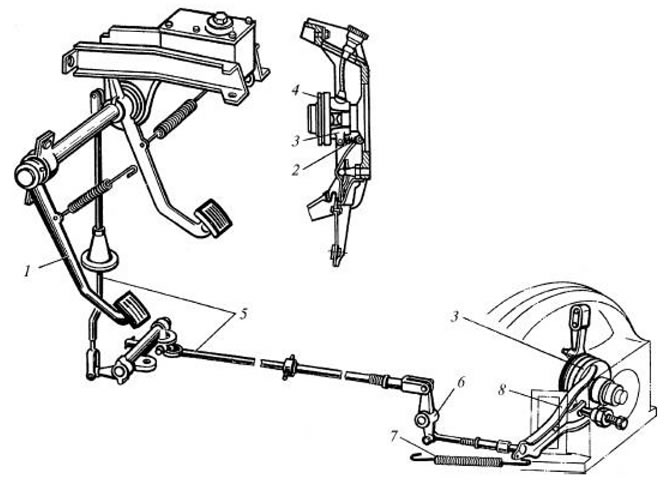 4
3
2
1
5
3
6
8
7