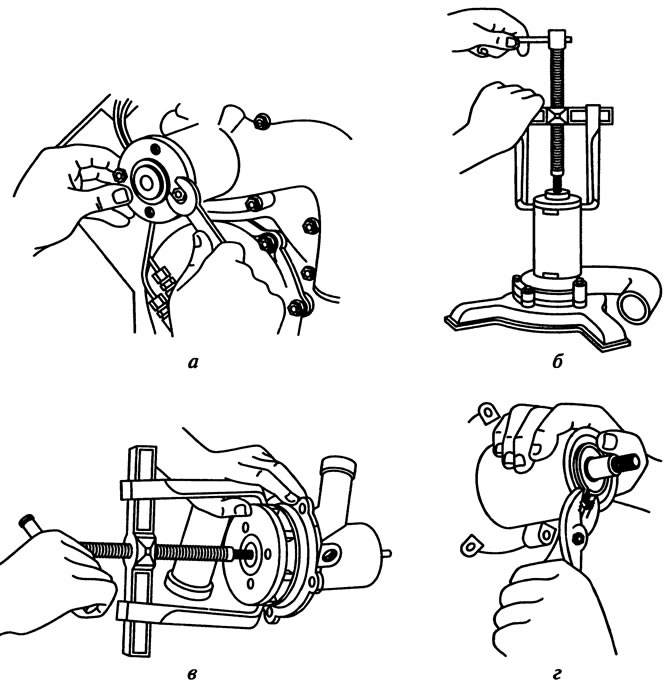 а

б

в

г