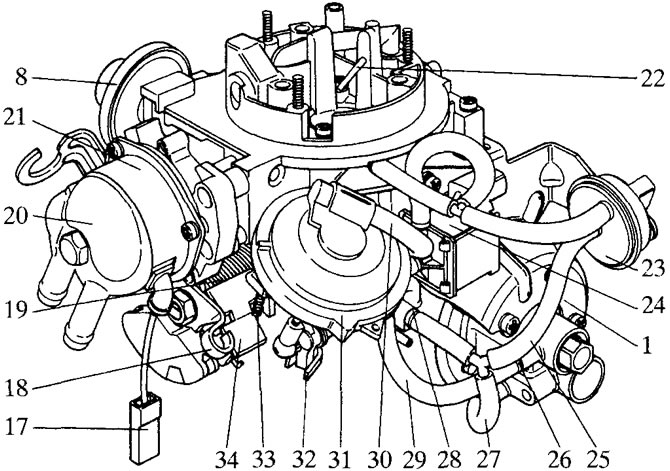 8
21
20
19
18
17
22
23
24
1
34 33 32 31 30 29 28 27 26 25