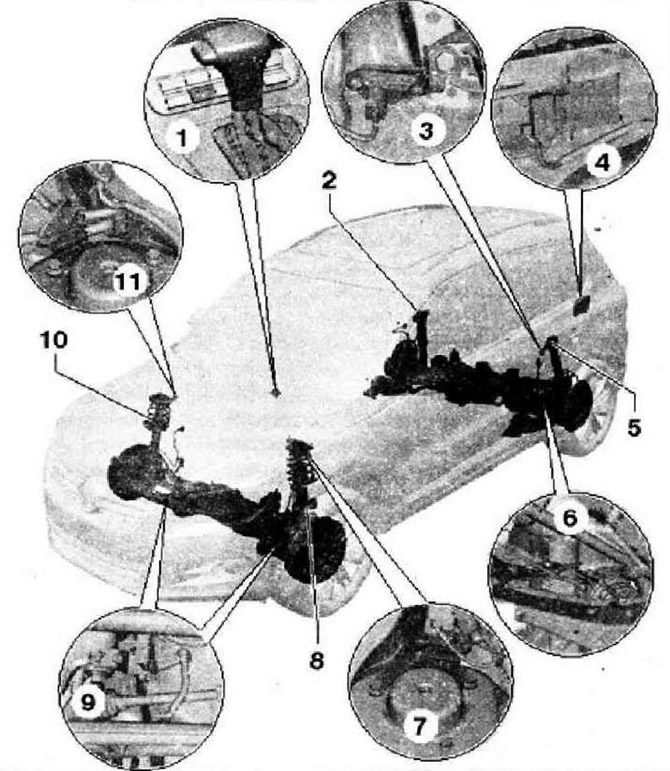 1
3
4
2
11
10
5
6
8
9
7