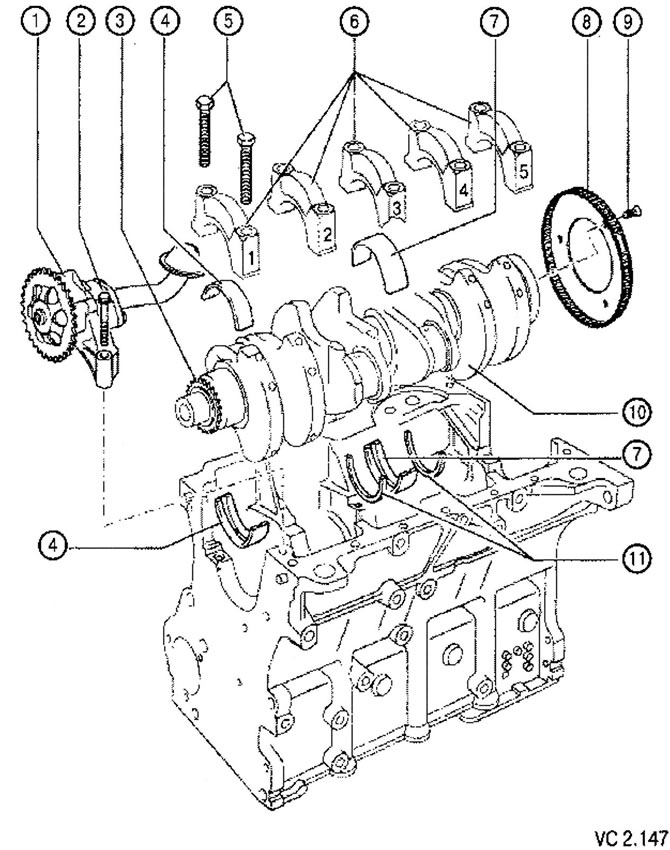 1
2
3
4
5
6
7
8
9
1
2
3
4
5
10
7
4
11
VC 2.147