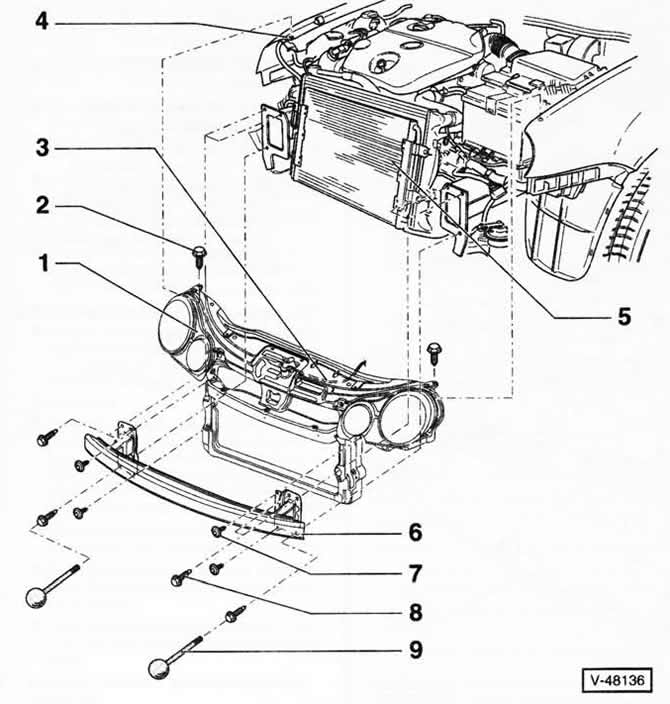 4
3
2
1
5
6
7
8
9
V-48136