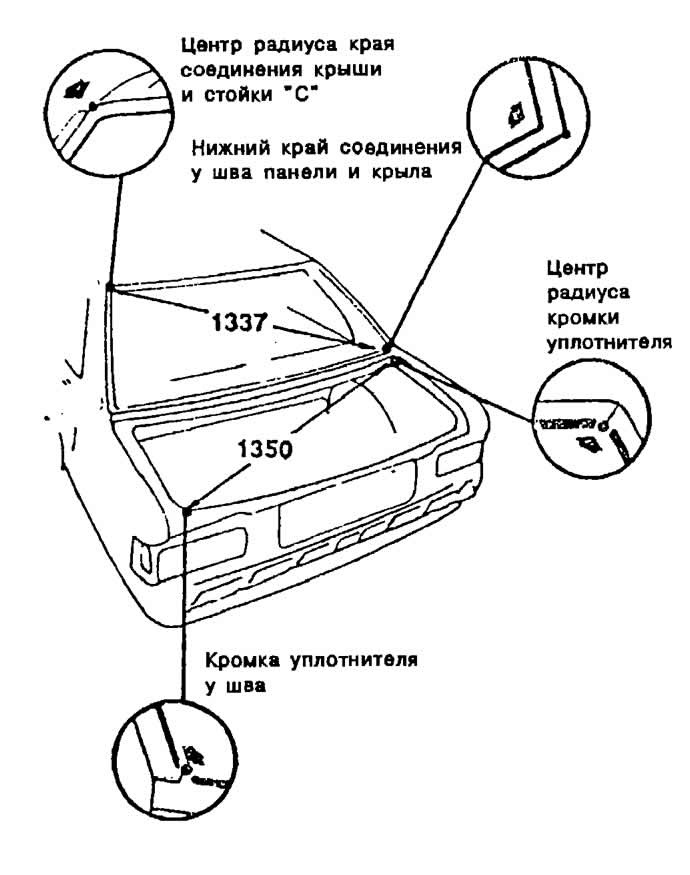 Центр радиуса края соединения крыши и стойки "С"

Нижний край соединения у шва панели и крыла

Центр радиуса кромки уплотнителя

1337

1350

Кромка уплотнителя у шва