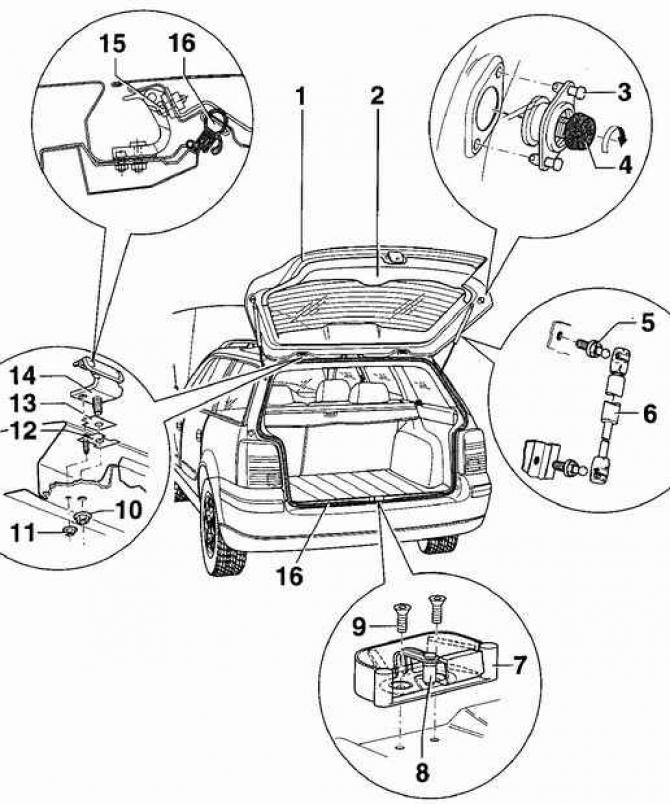 15
16
1
2
3
4
5
6
14
13
12
10
11
16
9
7
8