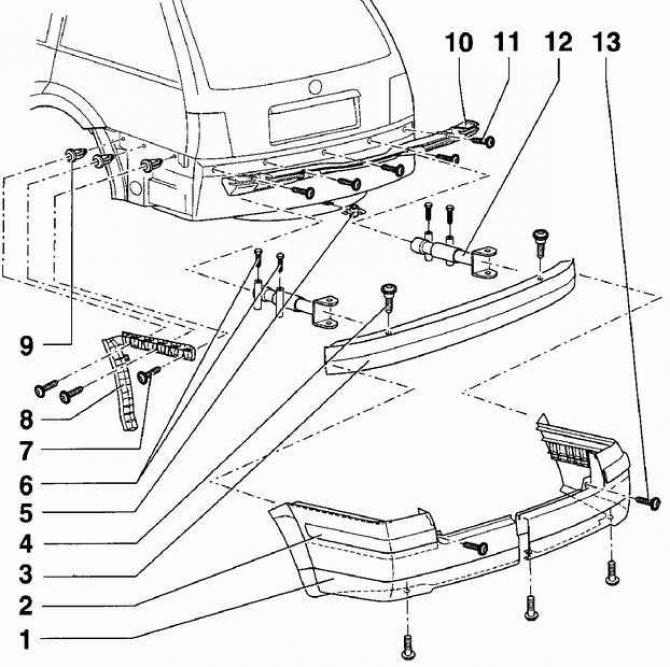 10
11
12
13
9
8
7
6
5
4
3
2
1