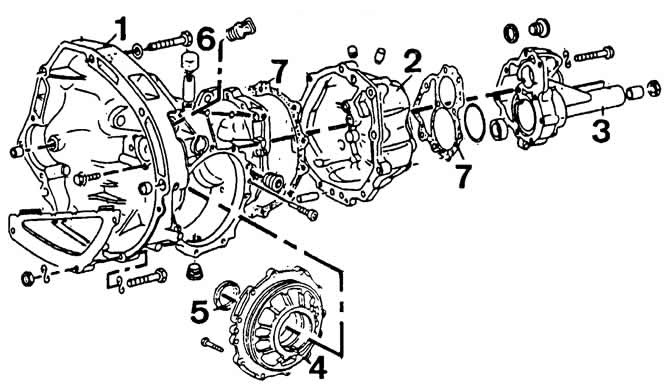 1
6
7
2
3
7
5
4