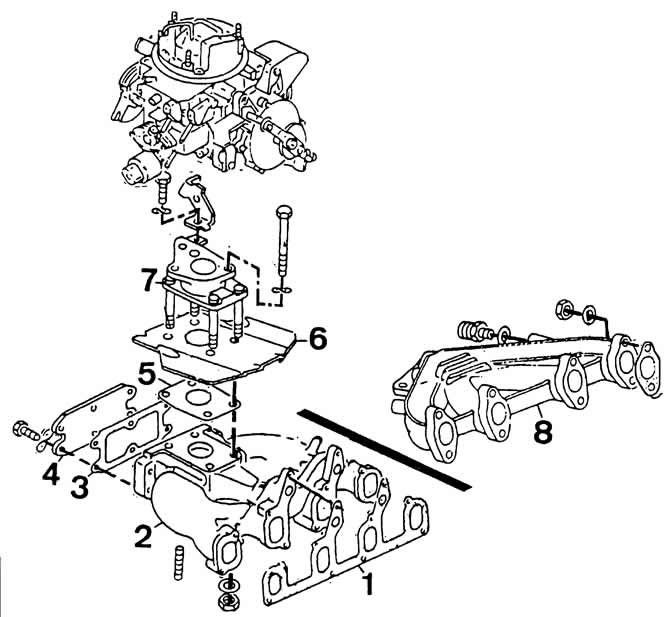 7
6
5
4
3
2
1
8