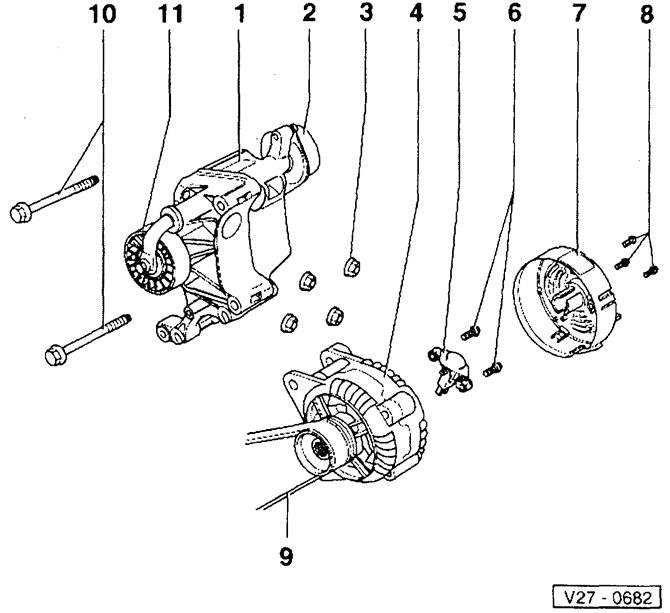 10
11
1
2
3
4
5
6
7
8
9
V27 - 0682