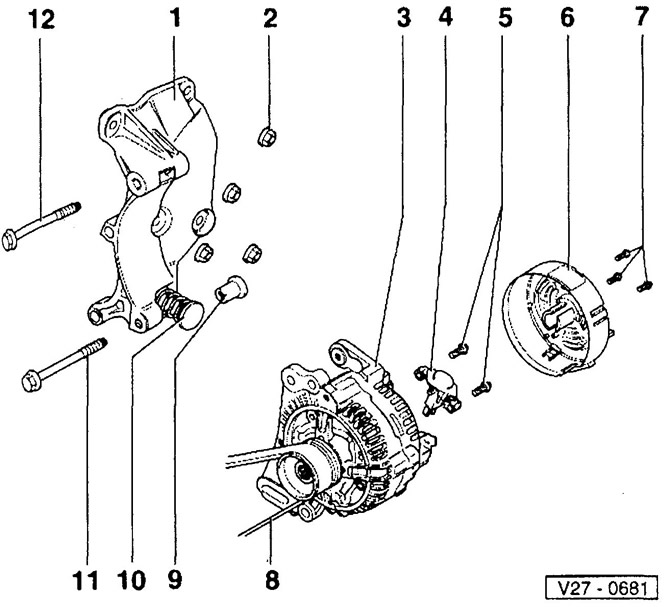 12
1
2
3
4
5
6
7
11
10
9
8
V27 - 0681