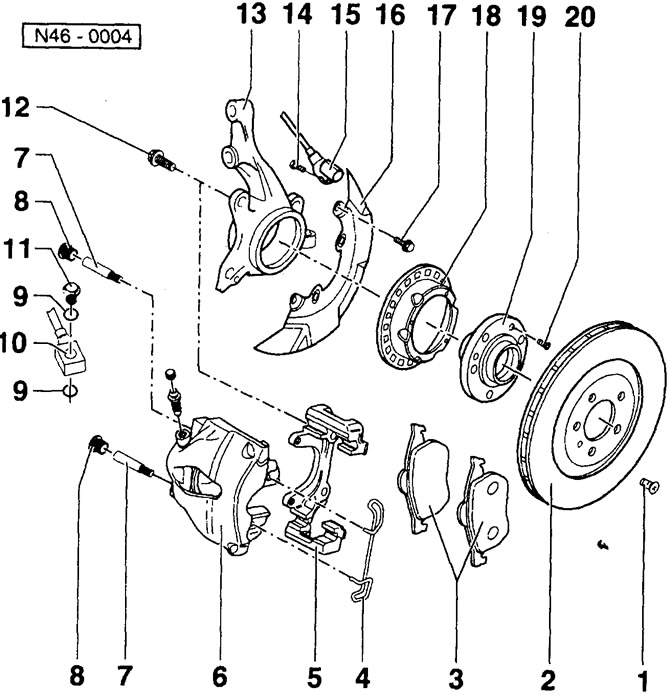 N46 - 0004

13 14 15 16 17 18 19 20

12

7

8

11

9

10

9

8 7 6 5 4 3 2 1