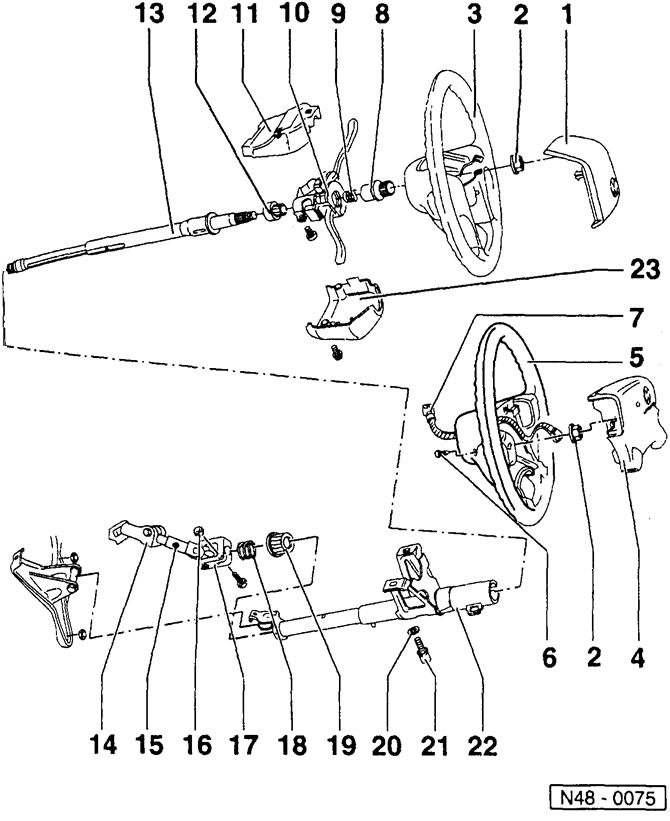 13 12 11 10 9 8 3 2 1

23

7

5

6 2 4

14 15 16 17 18 19 20 21 22

N48 - 0075