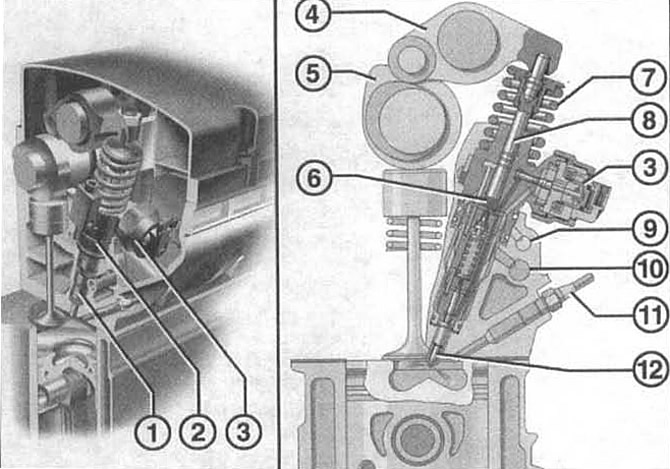 1
2
3
4
5
6
7
8
3
9
10
11
12