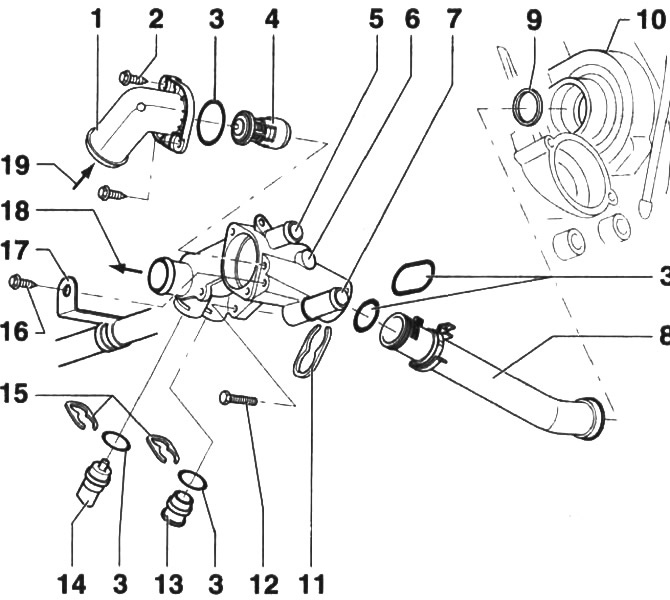 1 2 3 4 5 6 7 9 10
19
18
17
16
3
8
15
14 3 13 3 12 11