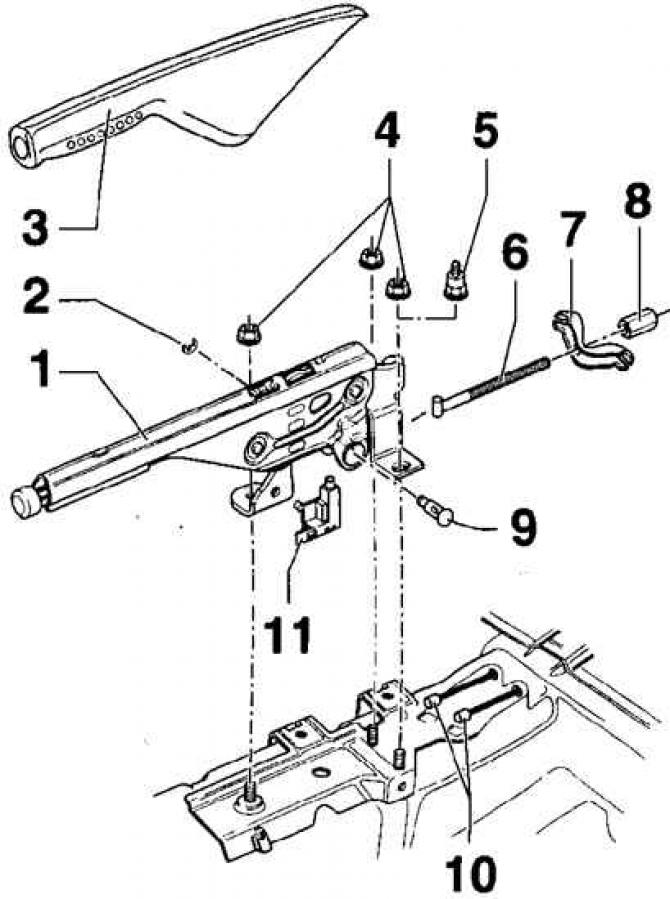 3
4
5
8
7
6
2
1
9
11
10