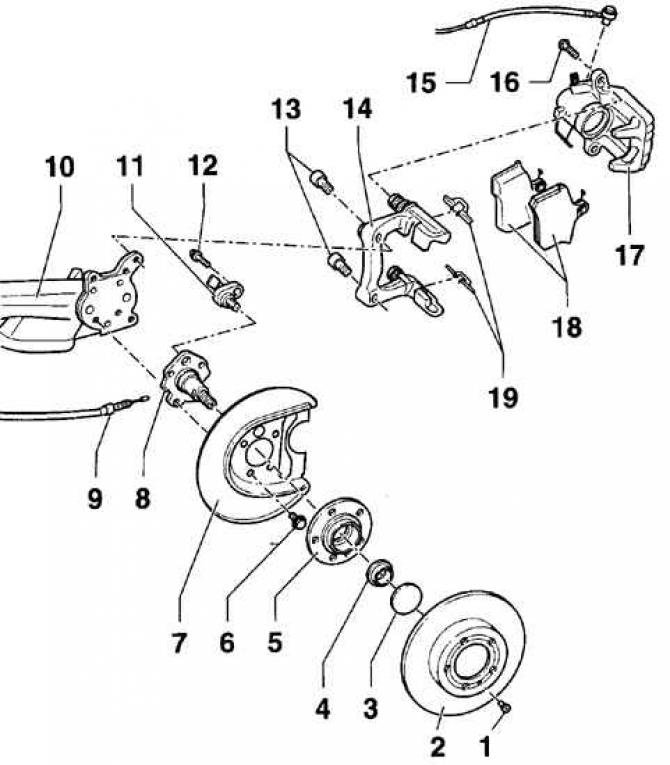 15
16
13
14
10
11
12
17
18
19
9
8
7
6
5
4
3
2
1