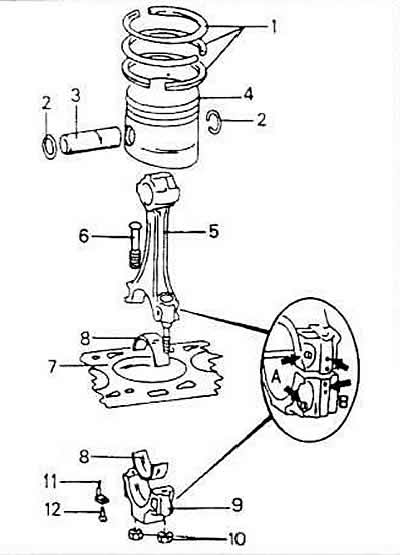 1
2
3
4
2
6
5
8
7
A
B
8
11
12
9
10