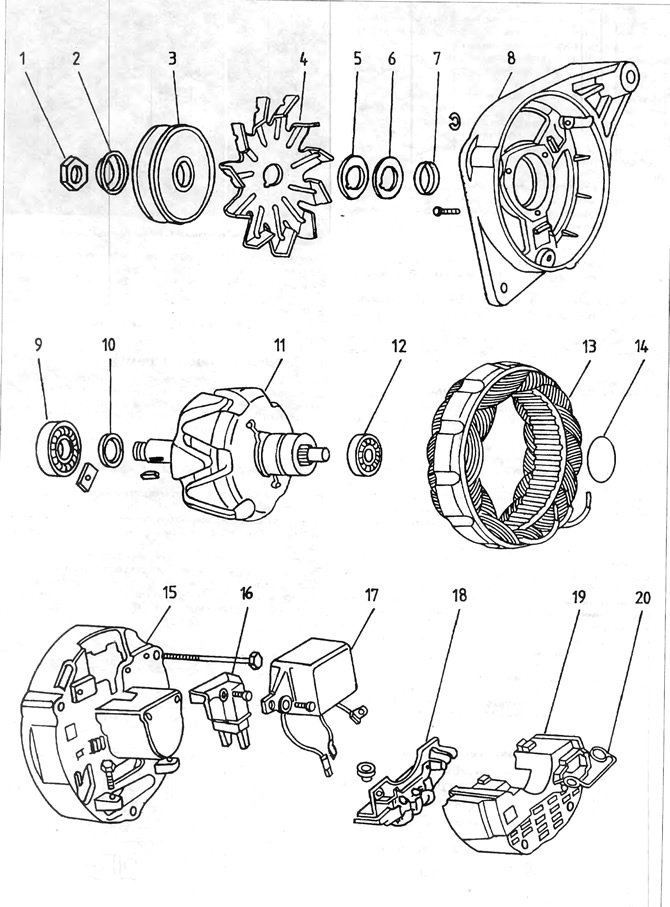 1 2 3 4 5 6 7 8

9 10 11 12 13 14

15 16 17 18 19 20