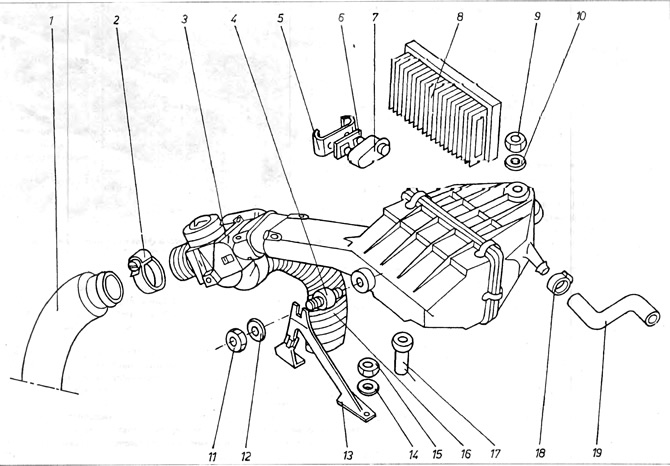 1 2 3 4 5 6 7 8 9 10

11 12 13 14 15 16 17 18 19