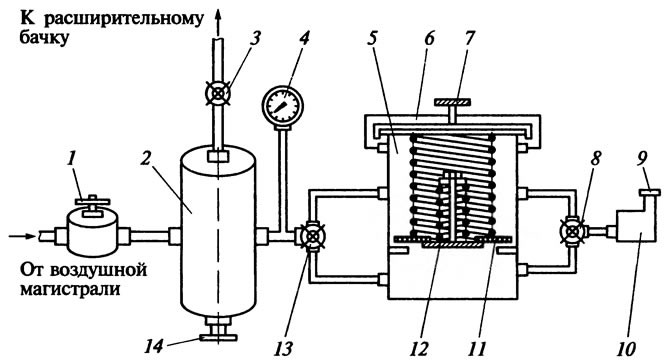 К расширительному бачку

3
4
5
6
7
1
2
8
9
От воздушной магистрали
14
13
12
11
10