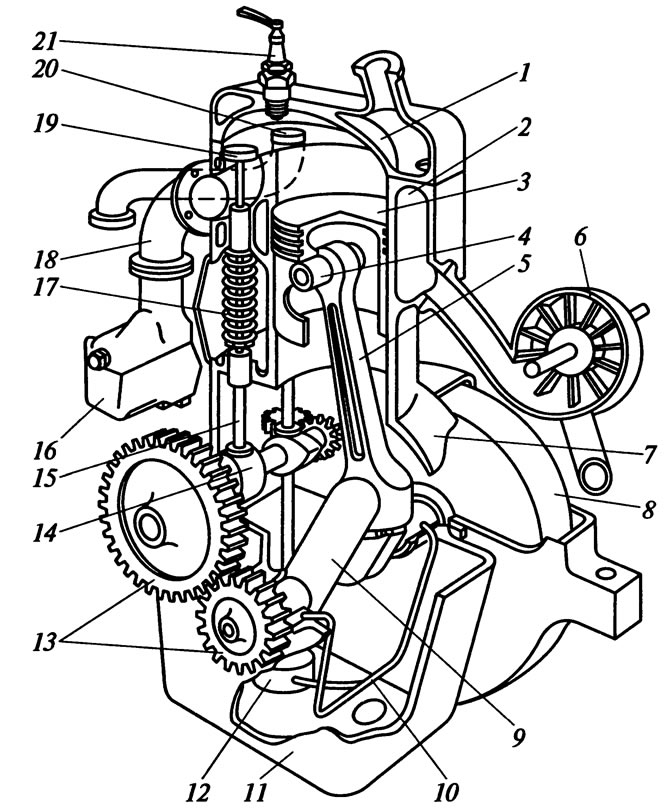 21
20
19
18
17
16
15
14
13
12
11
10
9
8
7
6
5
4
3
2
1